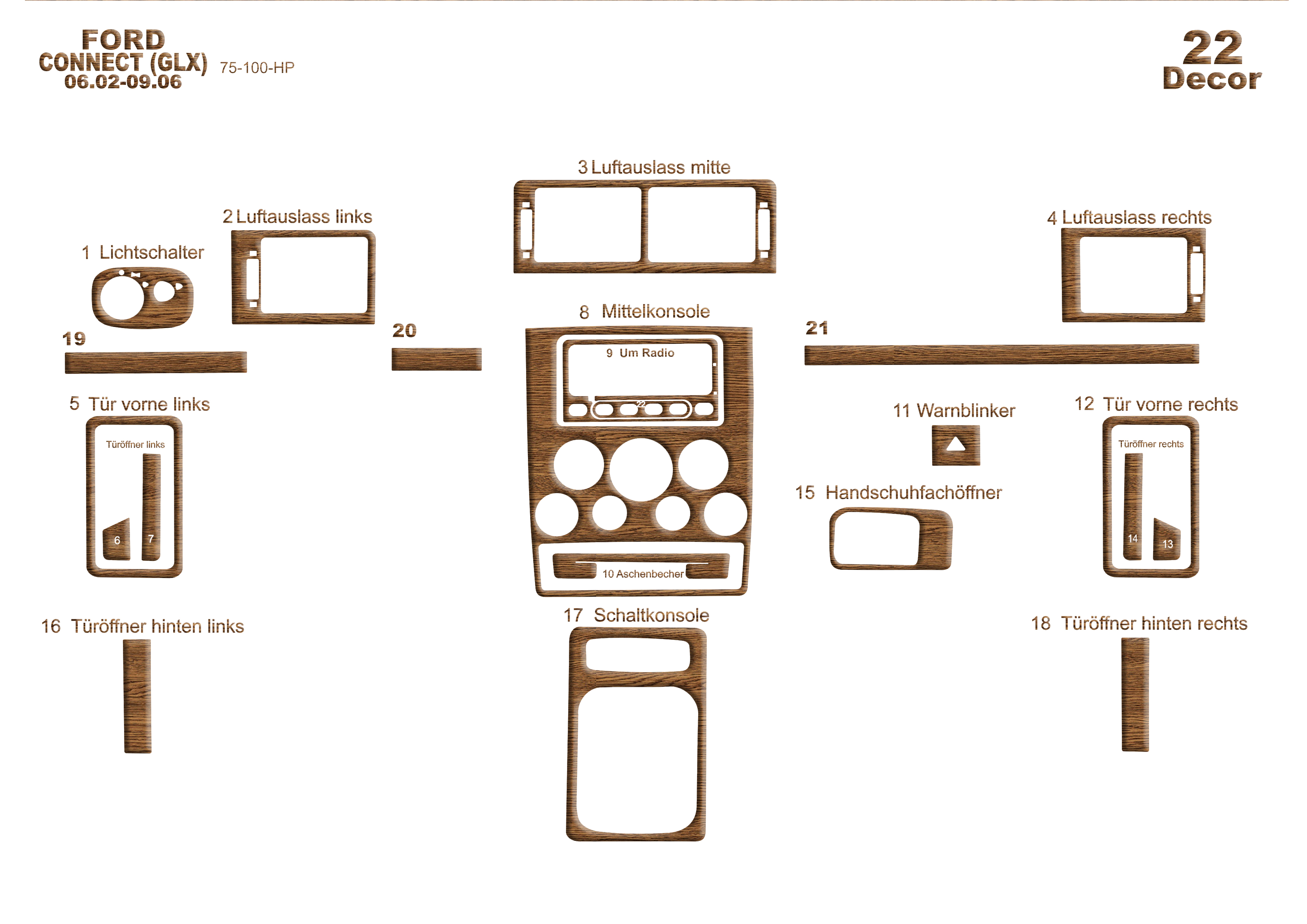 FORD
CONNECT (GLX) 75-100-HP
06.02-09.06

22
Decor

3 Luftauslass mitte

2 Luftauslass links

4 Luftauslass rechts

1 Lichtschalter

8 Mittelkonsole

19

20

21

9 Um Radio

22

5 Tür vorne links

Türöffner links

6

7

11 Warnblinker

12 Tür vorne rechts

Türöffner rechts

14

13

15 Handschuhfachöffner

10 Aschenbecher

16 Türöffner hinten links

17 Schaltkonsole

18 Türöffner hinten rechts