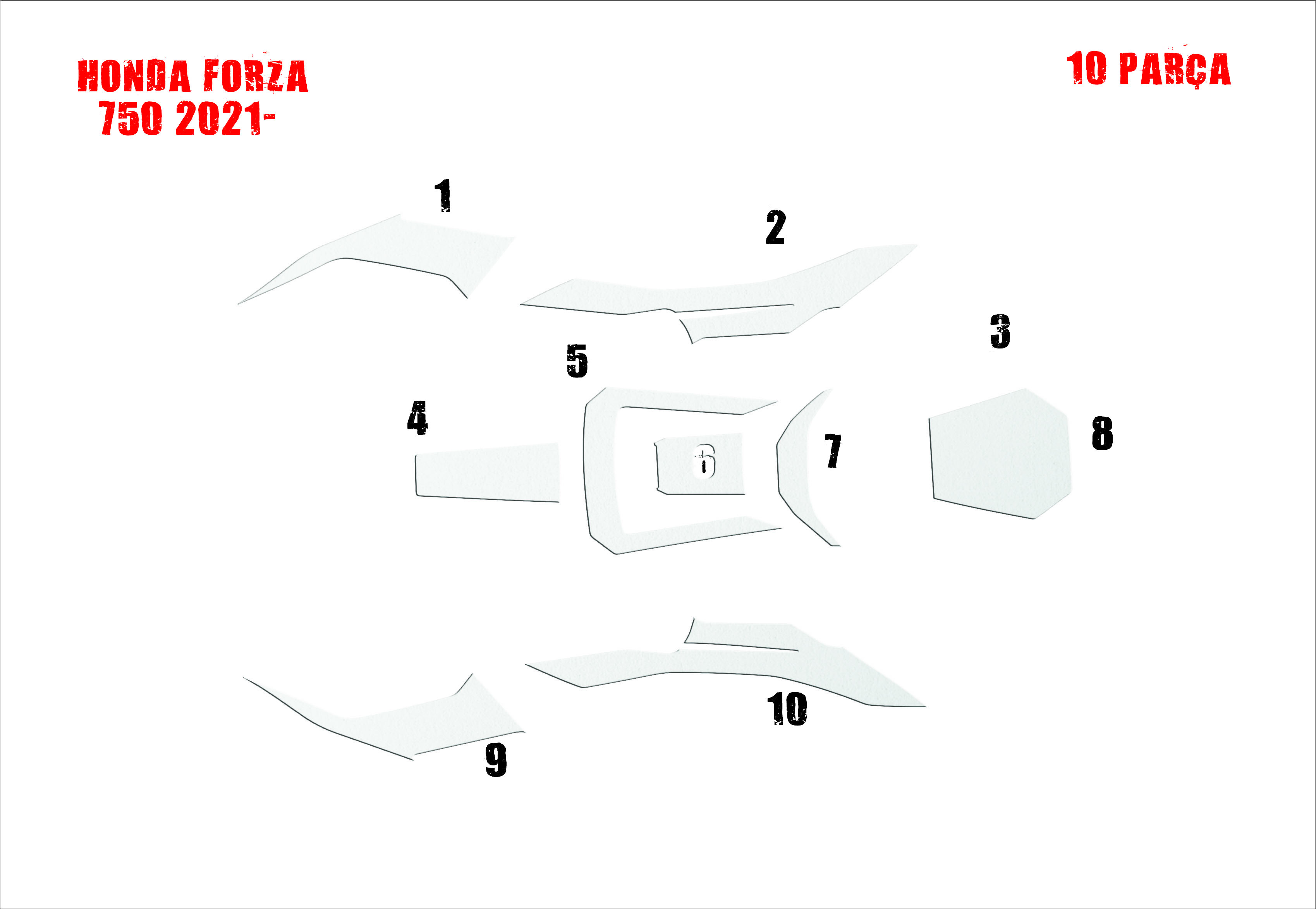 HONDA FORZA
750 2021-

10 PARÇA

1
2
3
5
4
6
7
8
9
10