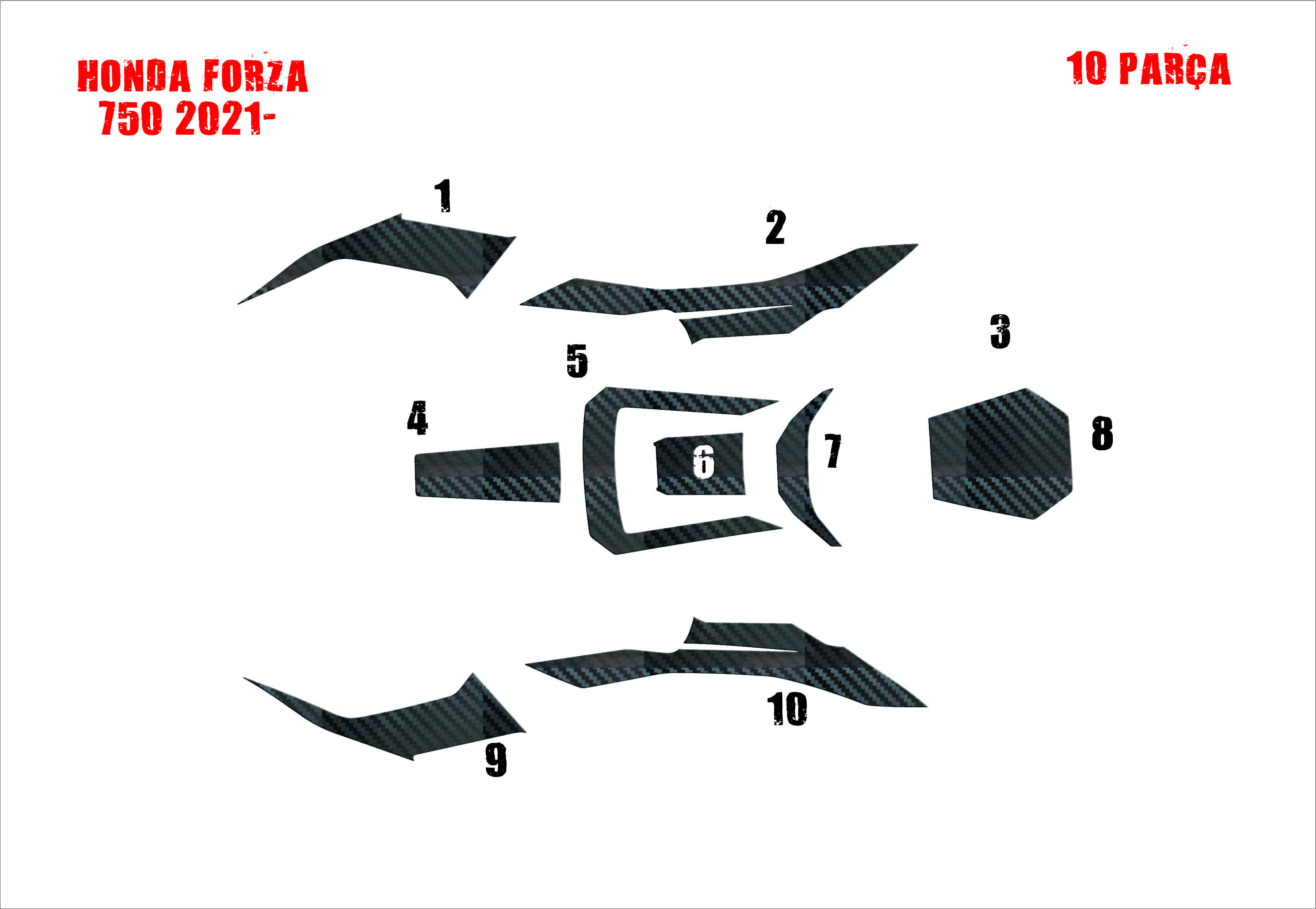 HONDA FORZA
750 2021-

10 PARÇA

1
2
3
5
4
6
7
8
10
9